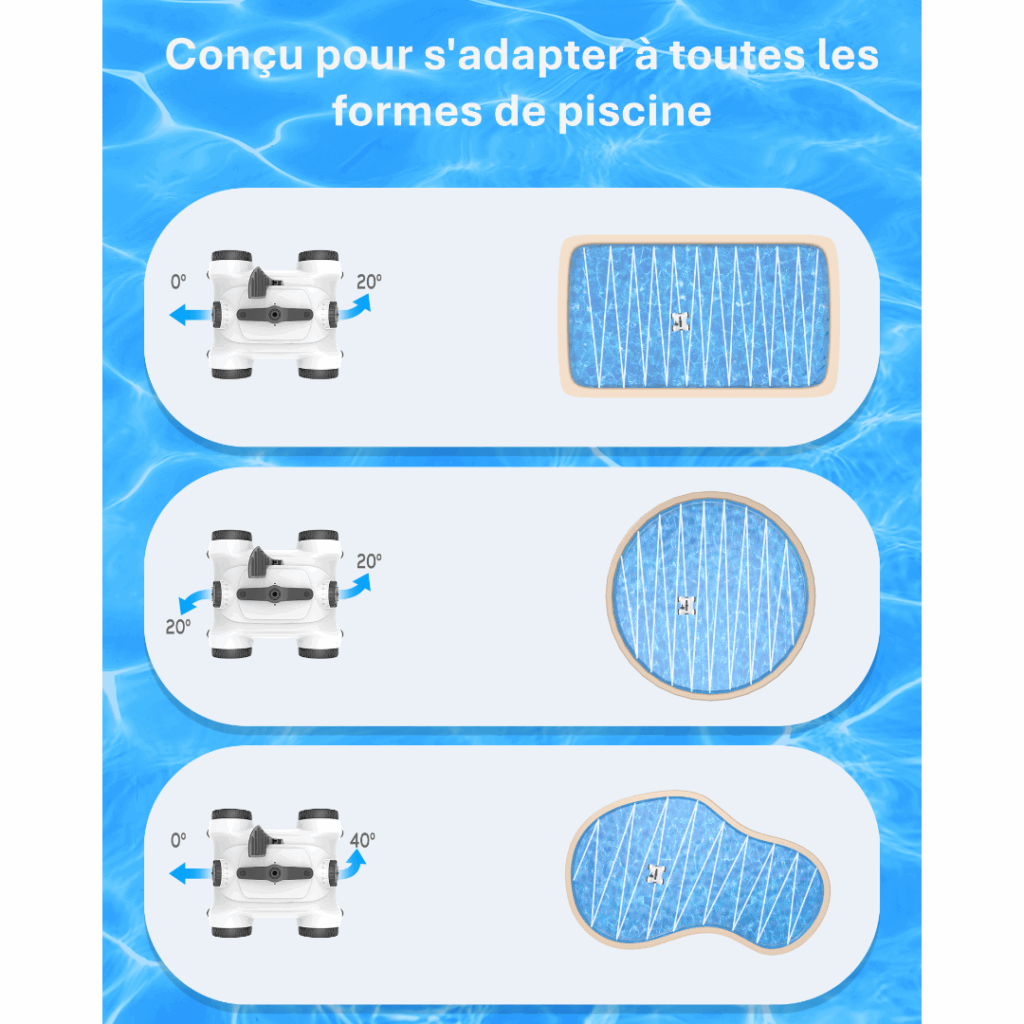 Conçu pour s'adapter à toutes les formes de piscine

0°

20°

20°

20°

0°

40°